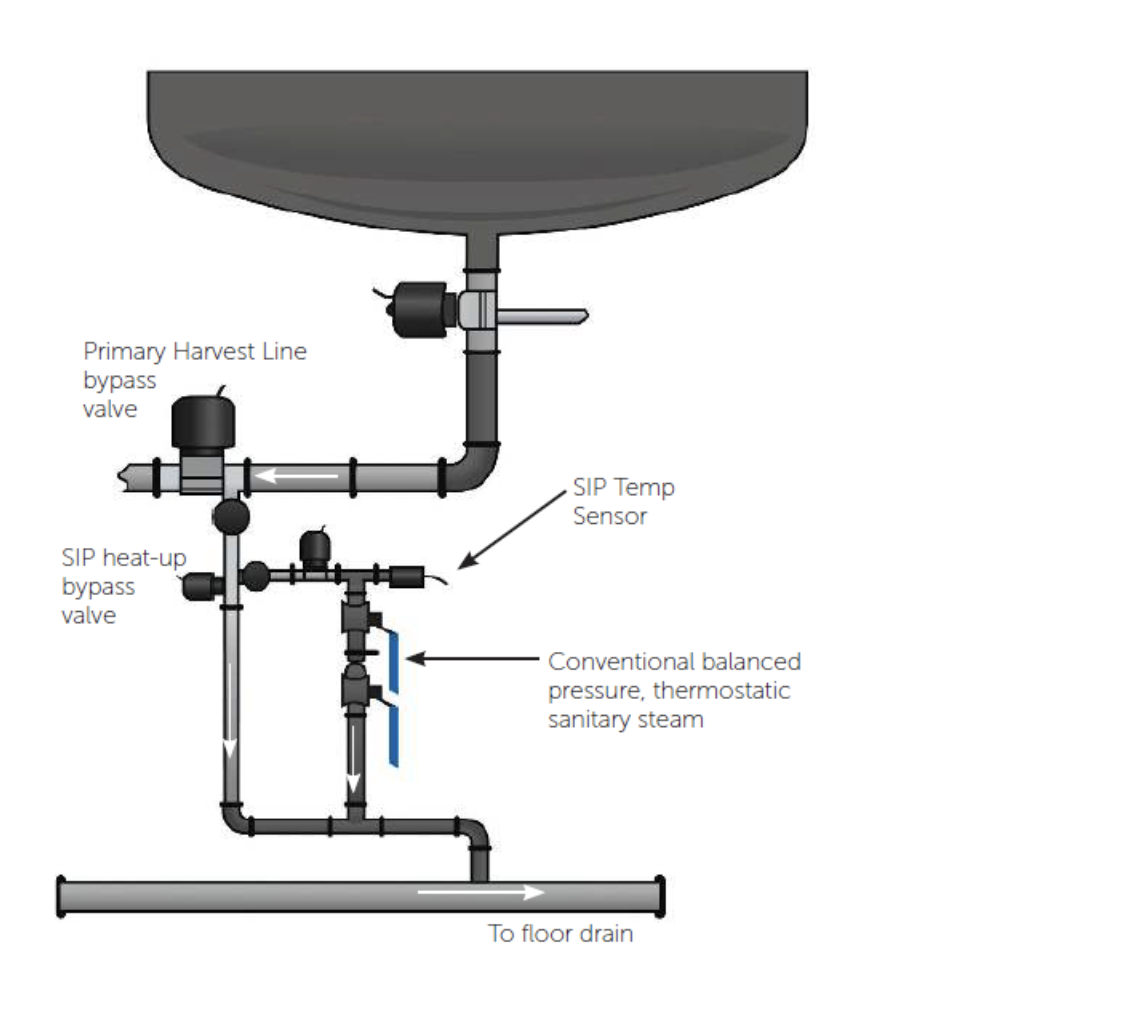 Primary Harvest Line bypass valve

SIP Temp Sensor

SIP heat-up bypass valve

Conventional balanced pressure, thermostatic sanitary steam

To floor drain