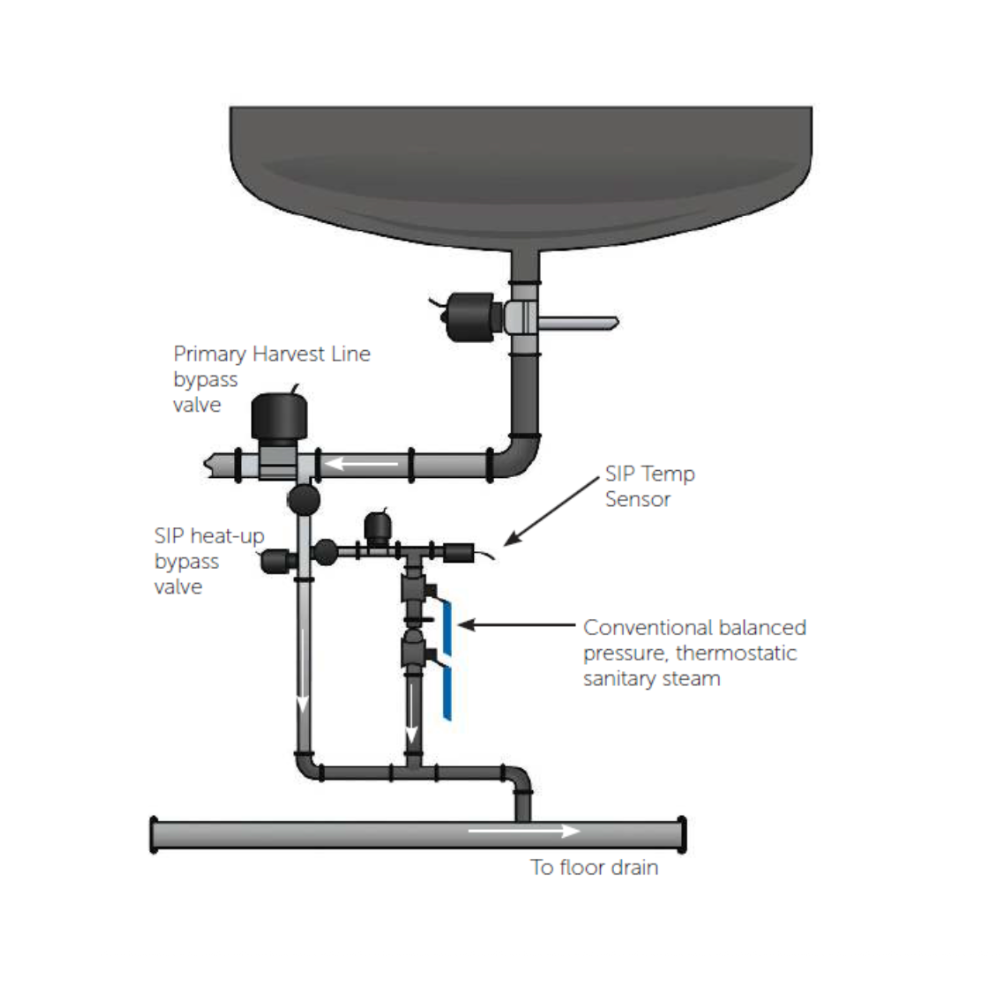 Primary Harvest Line bypass valve

SIP Temp Sensor

SIP heat-up bypass valve

Conventional balanced pressure, thermostatic sanitary steam

To floor drain